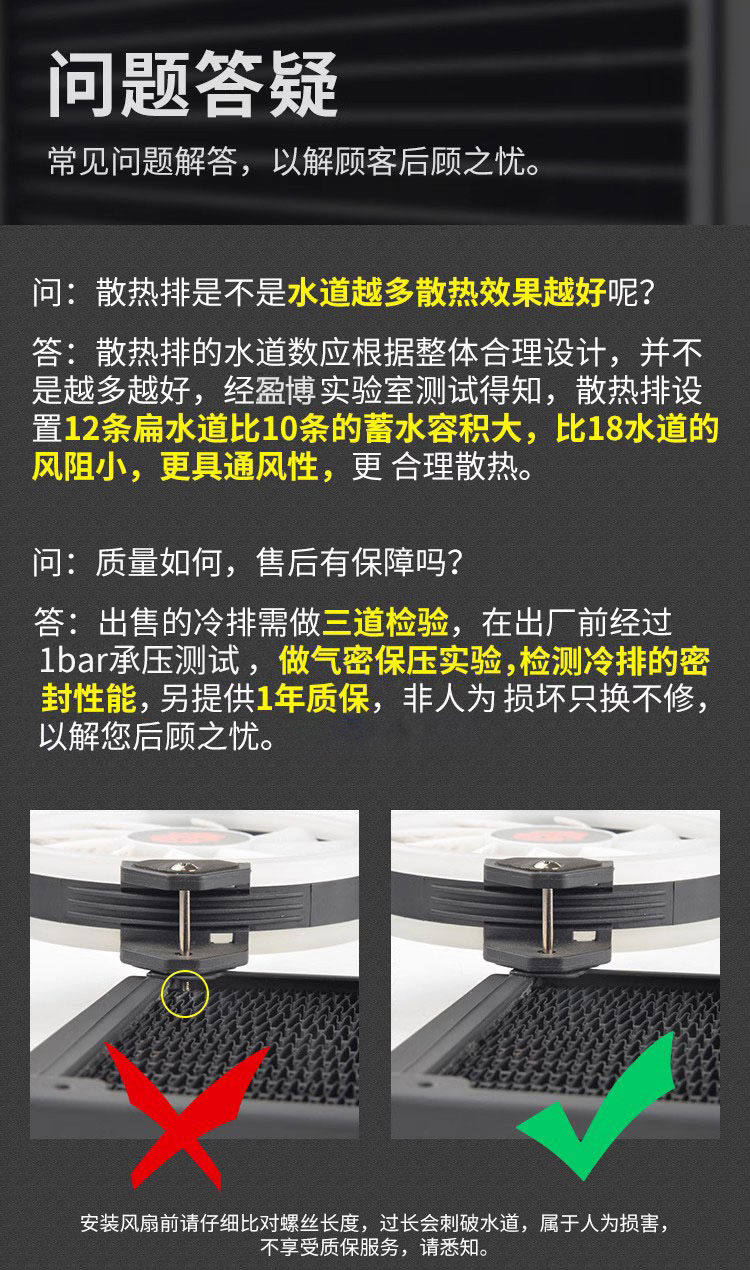 问题答疑

常见问题解答，以解顾客后顾之忧。

问：散热排是不是水道越多散热效果越好呢?

答：散热排的水道数应根据整体合理设计，并不是越多越好，经盈博实验室测试得知，散热排设置12条扁水道比10条的蓄水容积大，比18水道的风阻小，更具通风性，更 合理散热。

问：质量如何，售后有保障吗?

答：出售的冷排需做三道检验，在出厂前经过1bar承压测试，做气密保压实验,检测冷排的密封性能，另提供1年质保，非人为 损坏只换不修，以解您后顾之忧。

安装风扇前请仔细比对螺丝长度，过长会刺破水道，属于人为损害，不享受质保服务，请悉知。