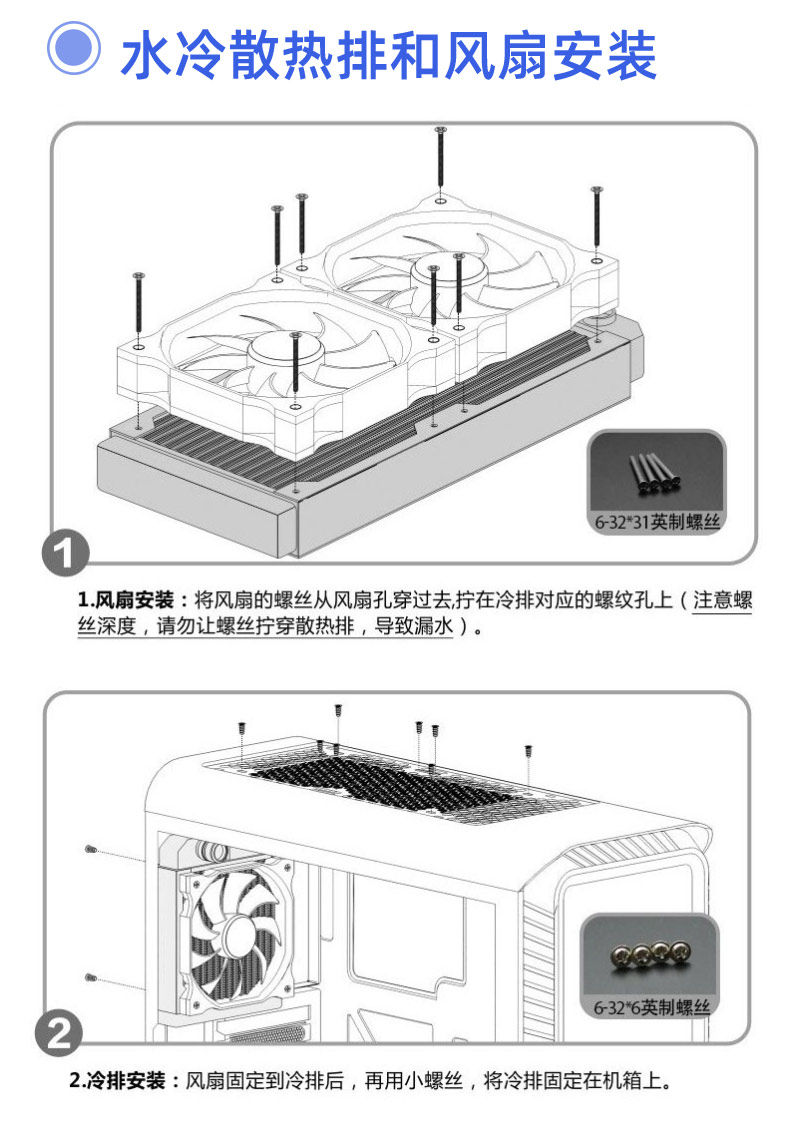 水冷散热排和风扇安装

6-32*31英制螺丝

1

1.风扇安装：将风扇的螺丝从风扇孔穿过去,拧在冷排对应的螺纹孔上（注意螺丝深度，请勿让螺丝拧穿散热排，导致漏水）。

6-32*6英制螺丝

2

2.冷排安装：风扇固定到冷排后，再用小螺丝，将冷排固定在机箱上。