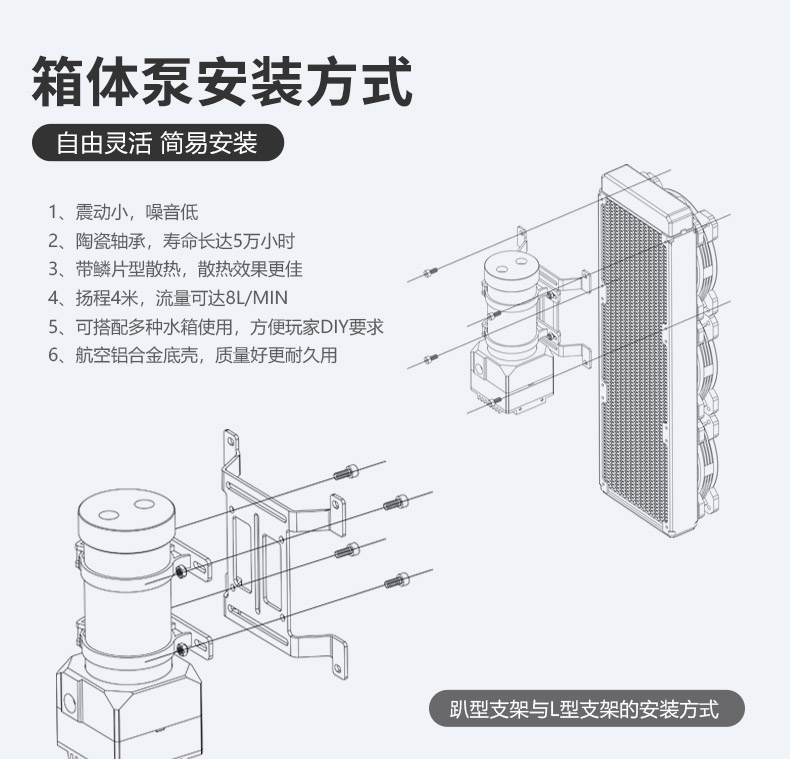 箱体泵安装方式

自由灵活 简易安装

1、震动小，噪音低
2、陶瓷轴承，寿命长达5万小时
3、带鳞片型散热，散热效果更佳
4、扬程4米，流量可达8L/MIN
5、可搭配多种水箱使用，方便玩家DIY要求
6、航空铝合金底壳，质量好更耐久用

趴型支架与L型支架的安装方式