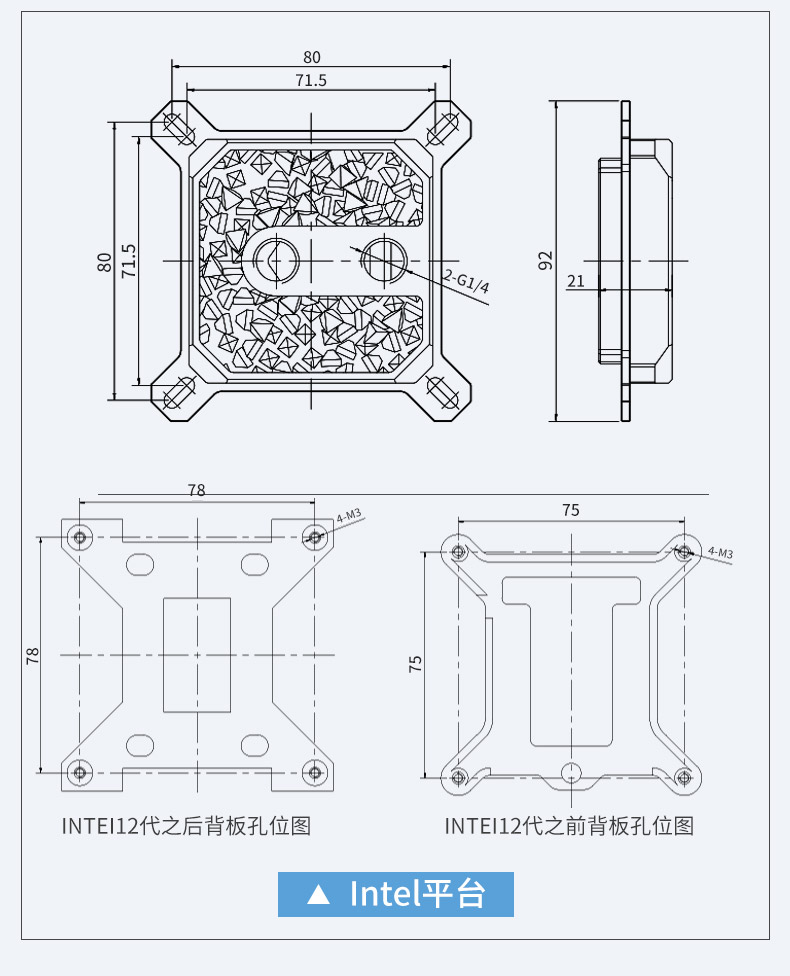 80
71.5
80
71.5
2-G1/4
92
21
78
4-M3
78
75
4-M3
75
INTEI12代之后背板孔位图
INTEI12代之前背板孔位图
▲ Intel平台