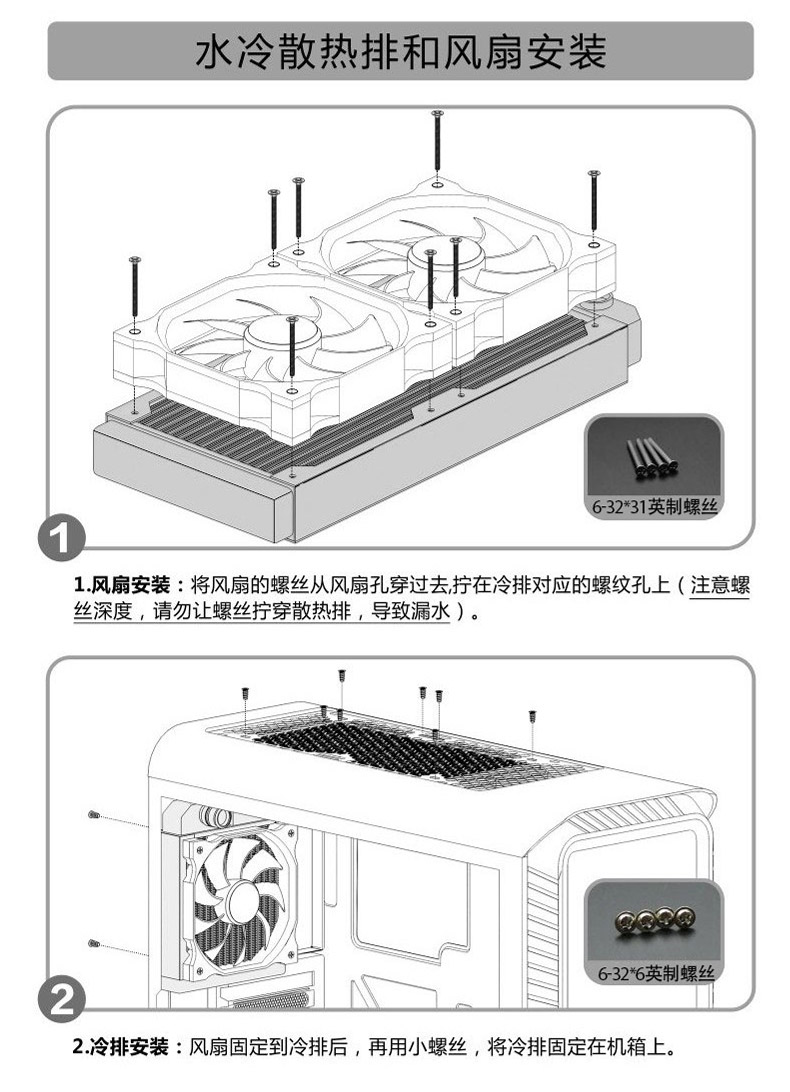 水冷散热排和风扇安装

6-32*31英制螺丝

1

1.风扇安装：将风扇的螺丝从风扇孔穿过去,拧在冷排对应的螺纹孔上（注意螺丝深度，请勿让螺丝拧穿散热排，导致漏水）。

6-32*6英制螺丝

2

2.冷排安装：风扇固定到冷排后，再用小螺丝，将冷排固定在机箱上。