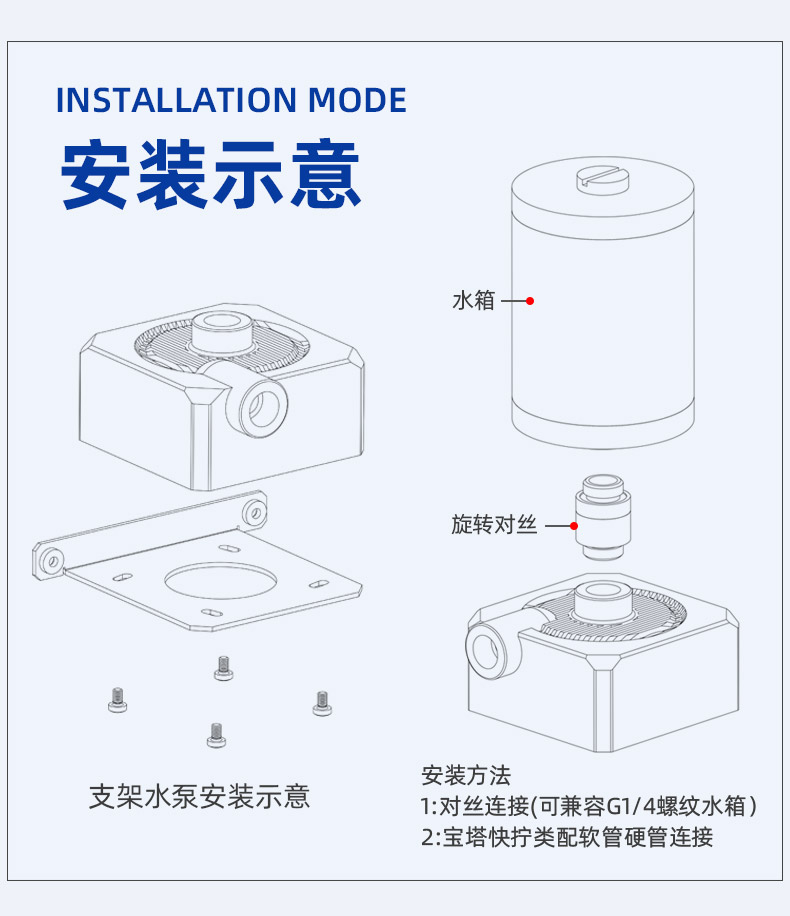 INSTALLATION MODE
安装示意

水箱

旋转对丝

支架水泵安装示意

安装方法
1:对丝连接(可兼容G1/4螺纹水箱)
2:宝塔快拧类配软管硬管连接