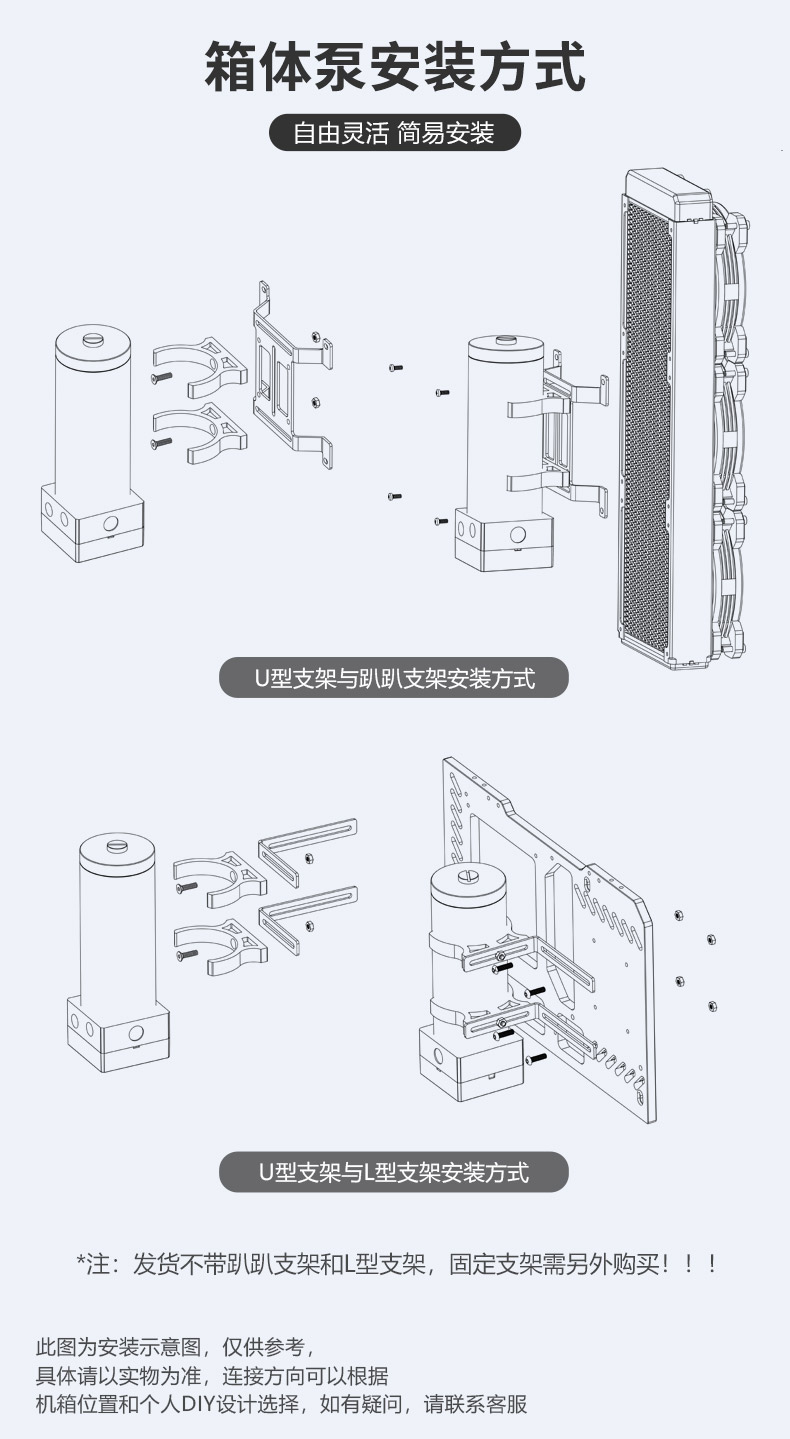 箱体泵安装方式

自由灵活 简易安装

U型支架与趴趴支架安装方式

U型支架与L型支架安装方式

*注：发货不带趴趴支架和L型支架，固定支架需另外购买！！！

此图为安装示意图，仅供参考，
具体请以实物为准，连接方向可以根据
机箱位置和个人DIY设计选择，如有疑问，请联系客服