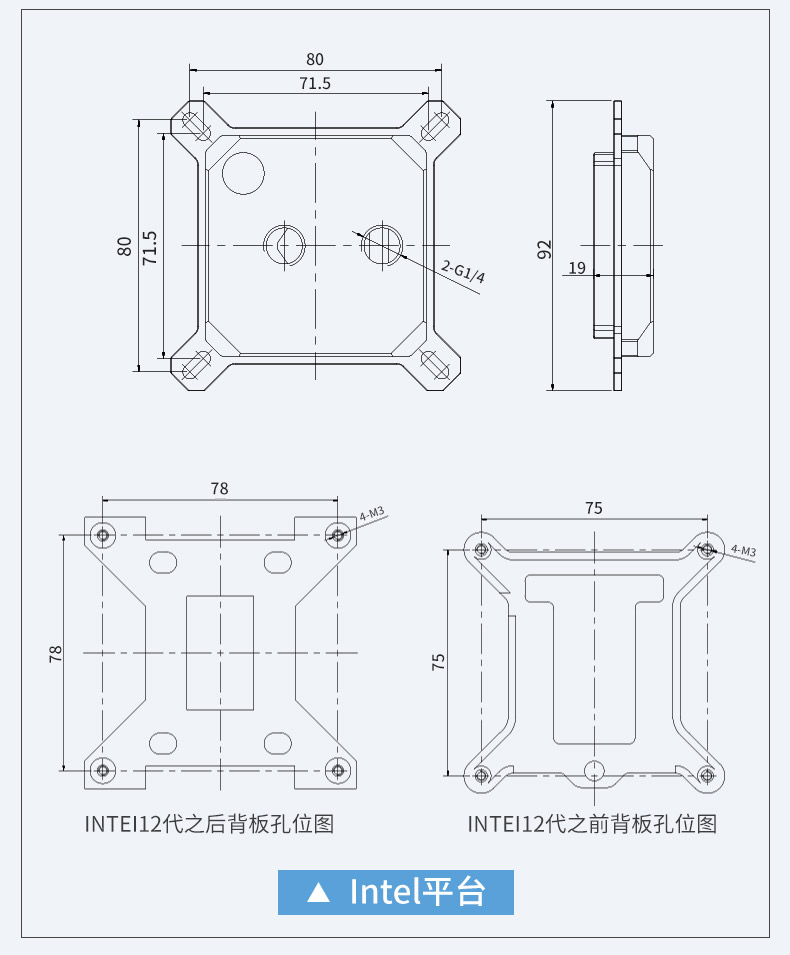 80
71.5
80
71.5
2-G1/4
92
19

78
4-M3
78
INTEI12代之后背板孔位图

75
4-M3
75
INTEI12代之前背板孔位图

▲ Intel平台