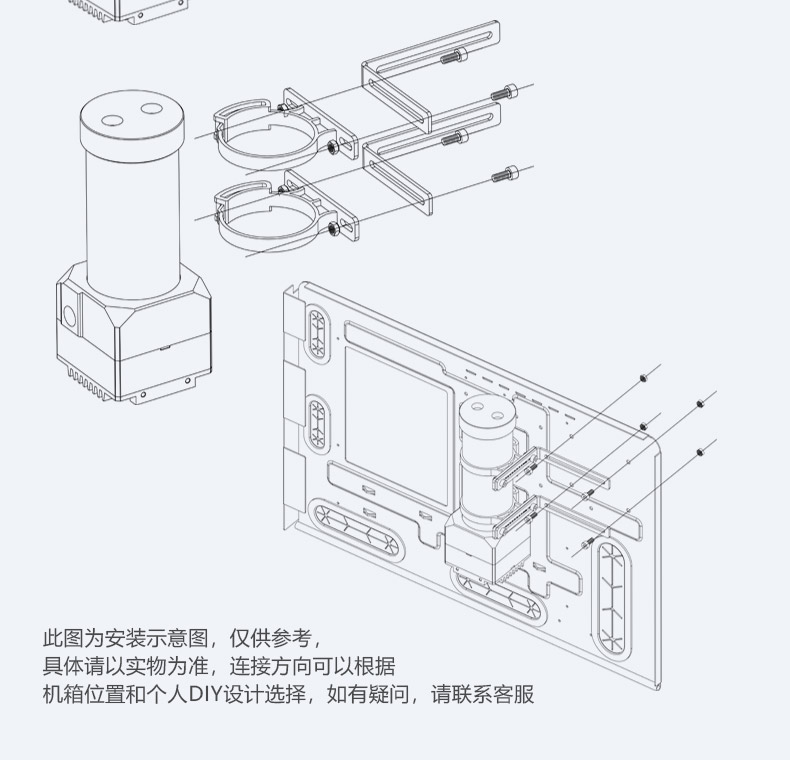 此图为安装示意图，仅供参考，
具体请以实物为准，连接方向可以根据
机箱位置和个人DIY设计选择，如有疑问，请联系客服