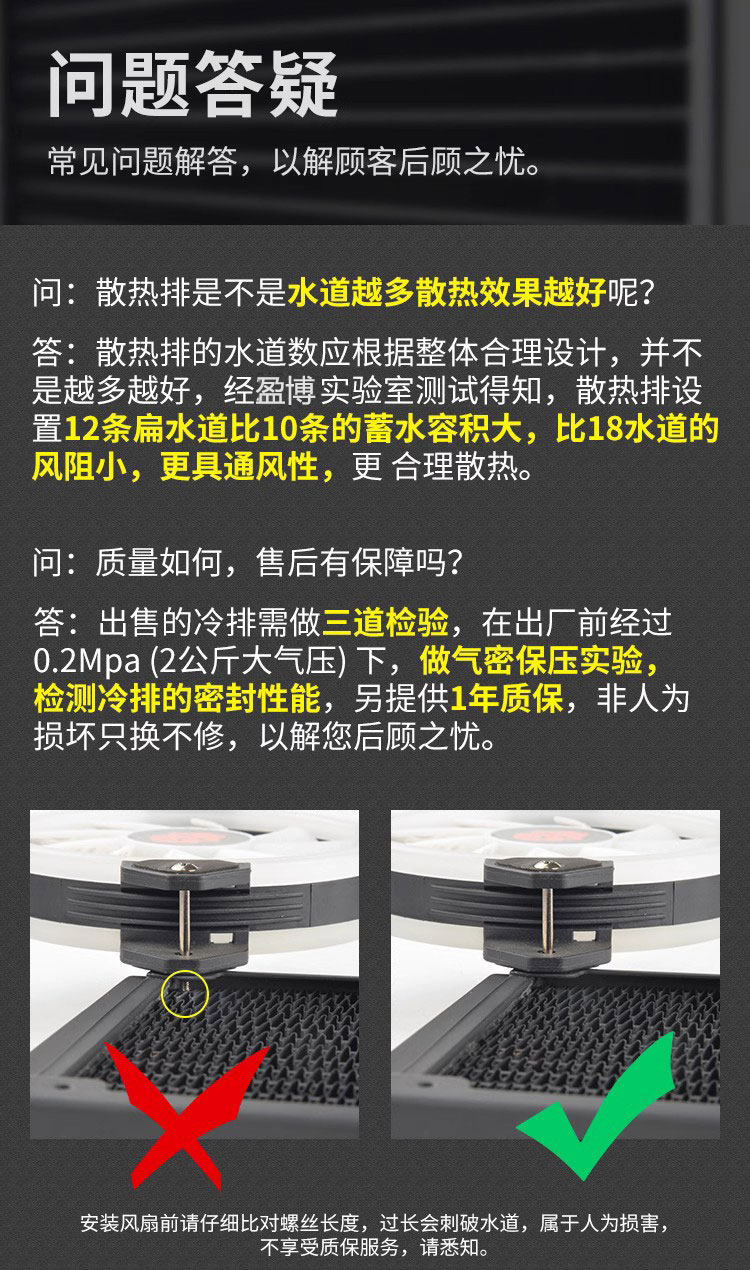 问题答疑

常见问题解答，以解顾客后顾之忧。

问：散热排是不是水道越多散热效果越好呢？

答：散热排的水道数应根据整体合理设计，并不是越多越好，经盈博实验室测试得知，散热排设置12条扁水道比10条的蓄水容积大，比18水道的风阻小，更具通风性，更 合理散热。

问：质量如何，售后有保障吗？

答：出售的冷排需做三道检验，在出厂前经过0.2Mpa (2公斤大气压) 下，做气密保压实验，检测冷排的密封性能，另提供1年质保，非人为损坏只换不修，以解您后顾之忧。

安装风扇前请仔细比对螺丝长度，过长会刺破水道，属于人为损害，不享受质保服务，请悉知。