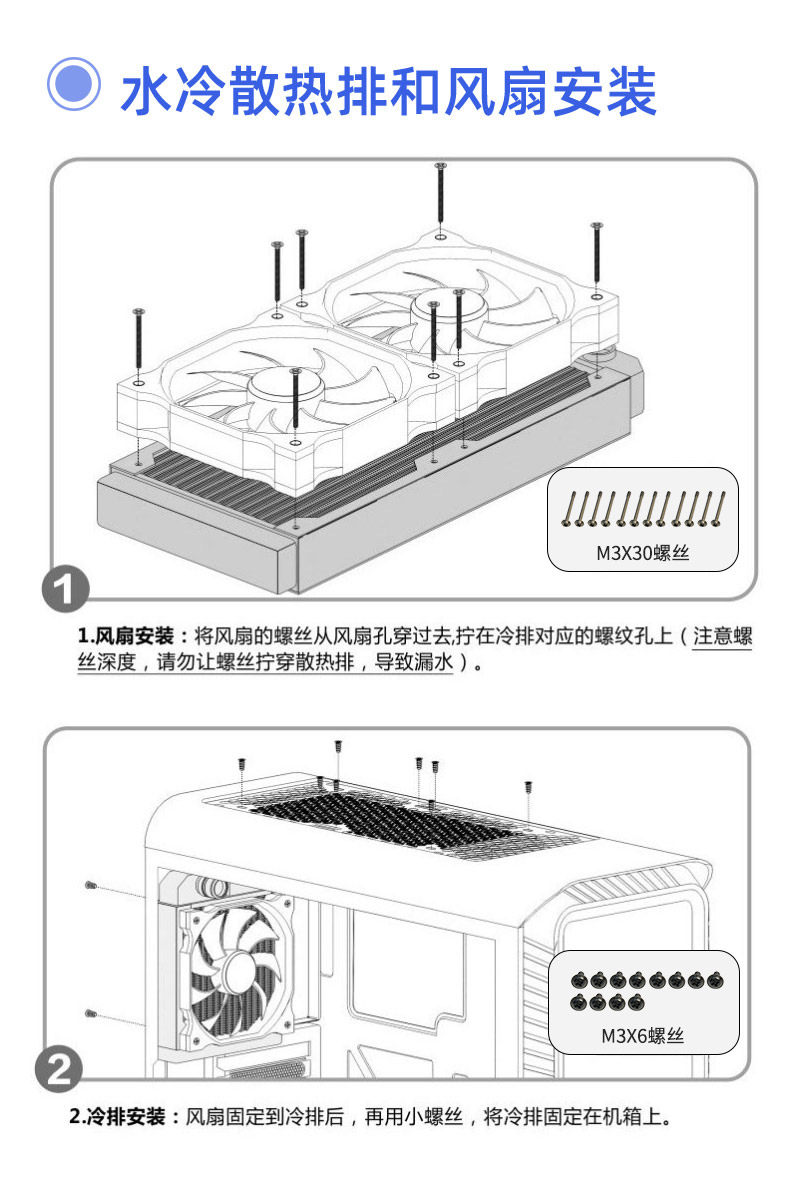 水冷散热排和风扇安装

M3X30螺丝

1

1.风扇安装：将风扇的螺丝从风扇孔穿过去,拧在冷排对应的螺纹孔上（注意螺丝深度，请勿让螺丝拧穿散热排，导致漏水）。

M3X6螺丝

2

2.冷排安装：风扇固定到冷排后，再用小螺丝，将冷排固定在机箱上。