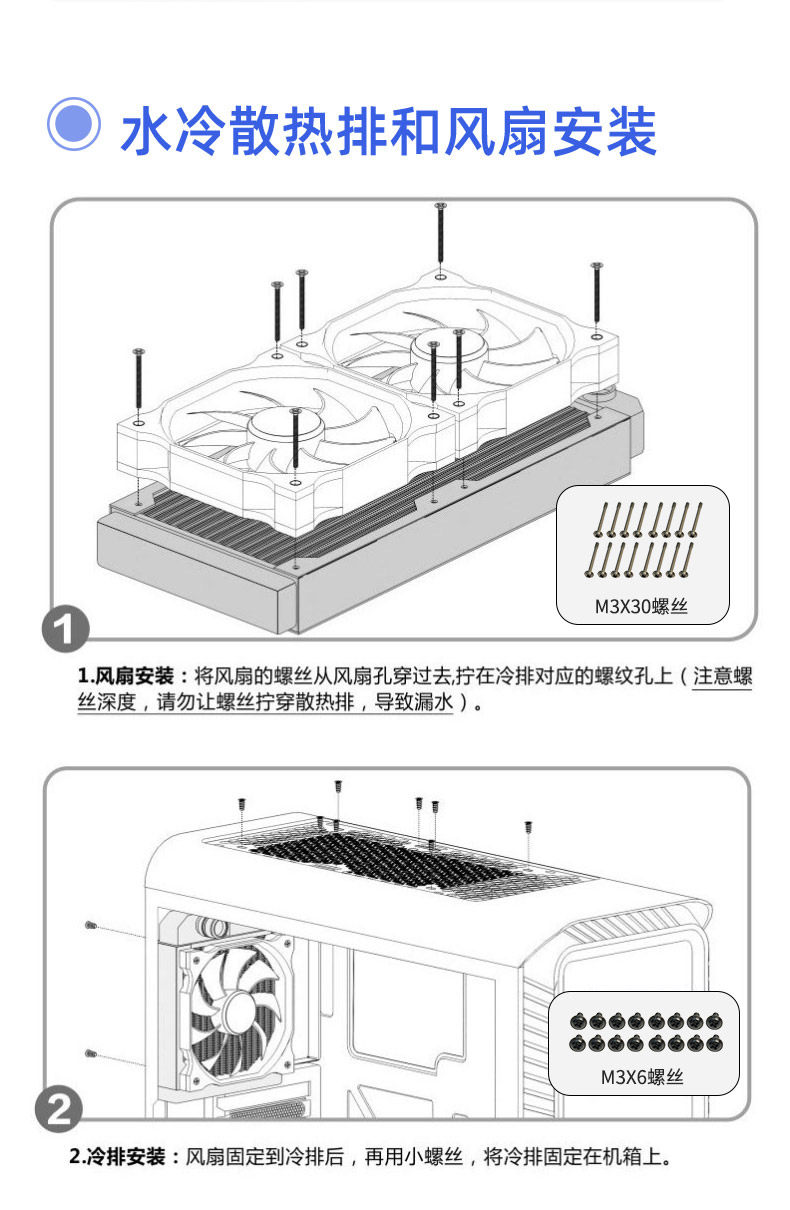 水冷散热排和风扇安装

M3X30螺丝

1

1.风扇安装：将风扇的螺丝从风扇孔穿过去,拧在冷排对应的螺纹孔上（注意螺丝深度，请勿让螺丝拧穿散热排，导致漏水）。

M3X6螺丝

2

2.冷排安装：风扇固定到冷排后，再用小螺丝，将冷排固定在机箱上。