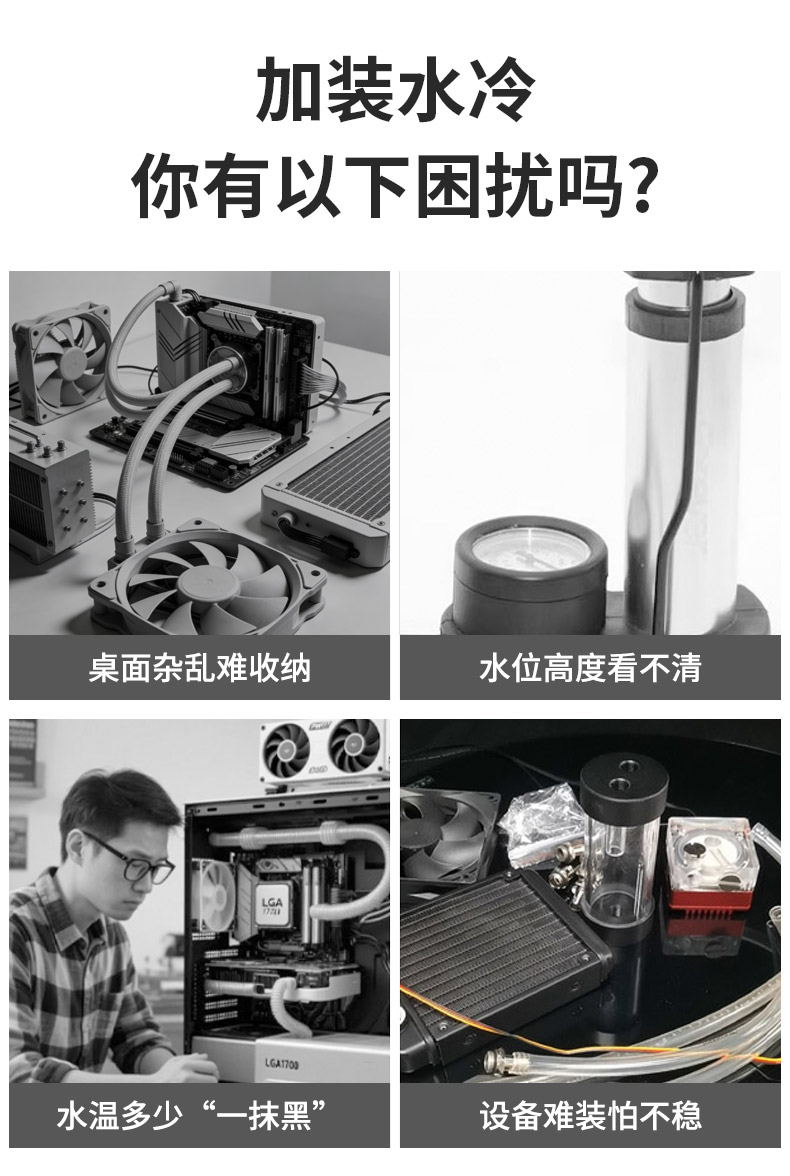 加装水冷
你有以下困扰吗？

桌面杂乱难收纳

水位高度看不清

LGA 1700

LGA1700

水温多少“一抹黑”

设备难装怕不稳